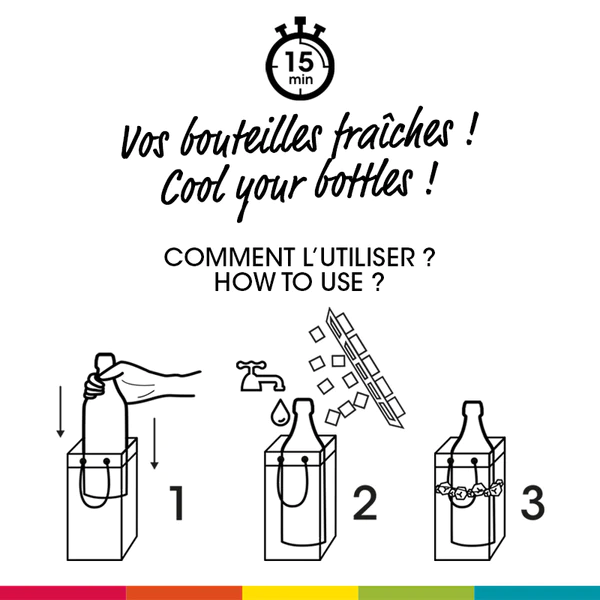 15
min

Vos bouteilles fraîches !
Cool your bottles !

COMMENT L'UTILISER ?
HOW TO USE ?

1

2

3